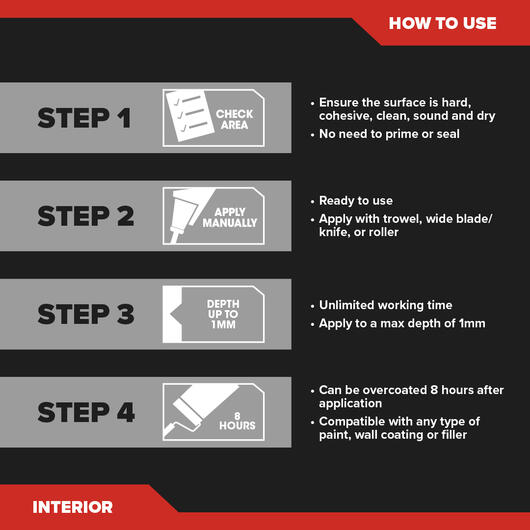 HOW TO USE

STEP 1

CHECK AREA

• Ensure the surface is hard, cohesive, clean, sound and dry
• No need to prime or seal

STEP 2

APPLY MANUALLY

• Ready to use
• Apply with trowel, wide blade/ knife, or roller

STEP 3

DEPTH UP TO 1MM

• Unlimited working time
• Apply to a max depth of 1mm

STEP 4

8 HOURS

• Can be overcoated 8 hours after application
• Compatible with any type of paint, wall coating or filler

INTERIOR